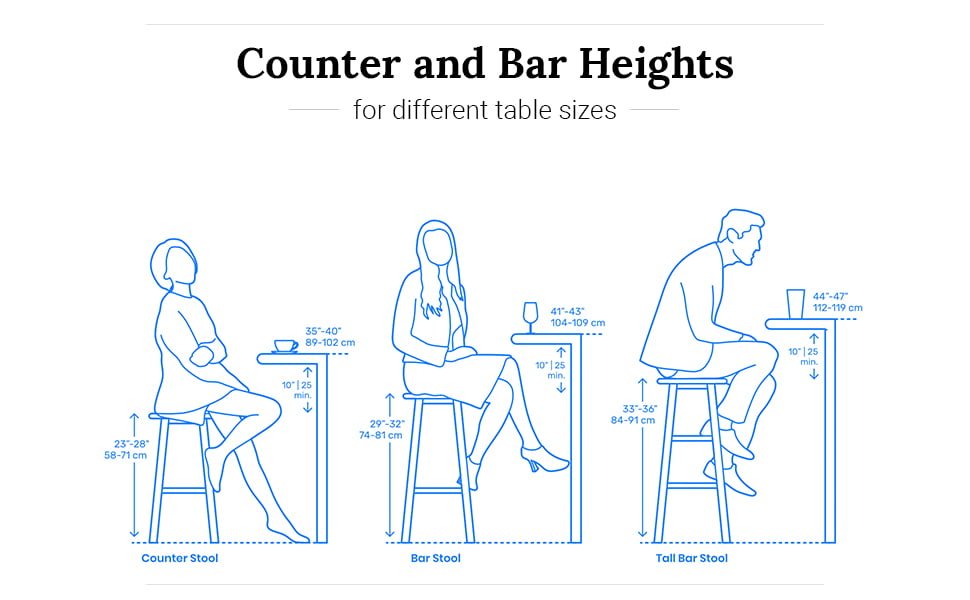 Counter and Bar Heights
for different table sizes

35"-40"
89-102 cm
10" | 25 min.
23"-28"
58-71 cm
Counter Stool

41"-43"
104-109 cm
10" | 25 min.
29"-32"
74-81 cm
Bar Stool

44"-47"
112-119 cm
10" | 25 min.
33"-36"
84-91 cm
Tall Bar Stool